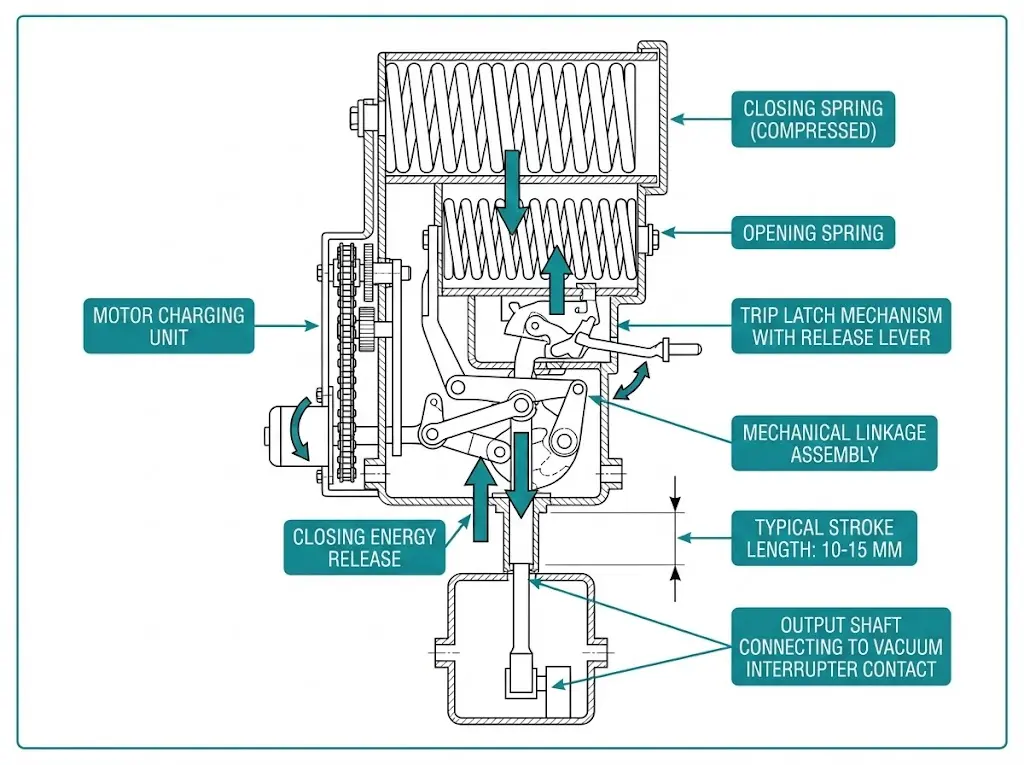 CLOSING SPRING (COMPRESSED)

OPENING SPRING

MOTOR CHARGING UNIT

TRIP LATCH MECHANISM WITH RELEASE LEVER

MECHANICAL LINKAGE ASSEMBLY

CLOSING ENERGY RELEASE

TYPICAL STROKE LENGTH: 10-15 MM

OUTPUT SHAFT CONNECTING TO VACUUM INTERRUPTER CONTACT