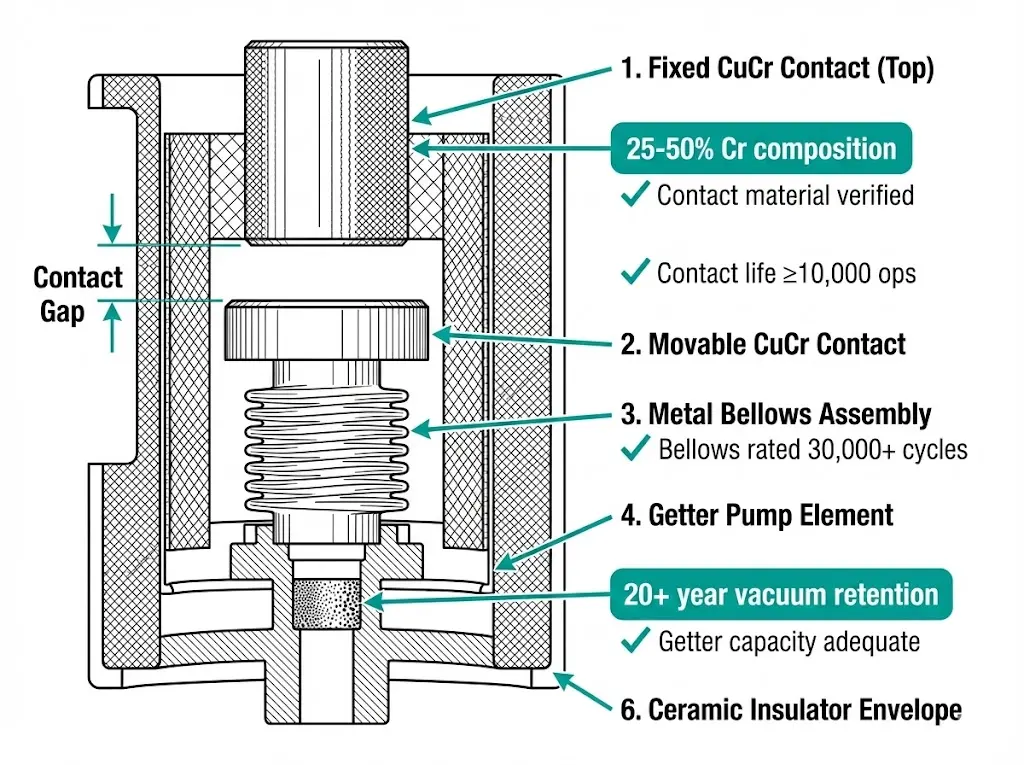 Contact Gap

1. Fixed CuCr Contact (Top)

25-50% Cr composition

✓ Contact material verified

✓ Contact life ≥10,000 ops

2. Movable CuCr Contact

3. Metal Bellows Assembly

✓ Bellows rated 30,000+ cycles

4. Getter Pump Element

20+ year vacuum retention

✓ Getter capacity adequate

6. Ceramic Insulator Envelope