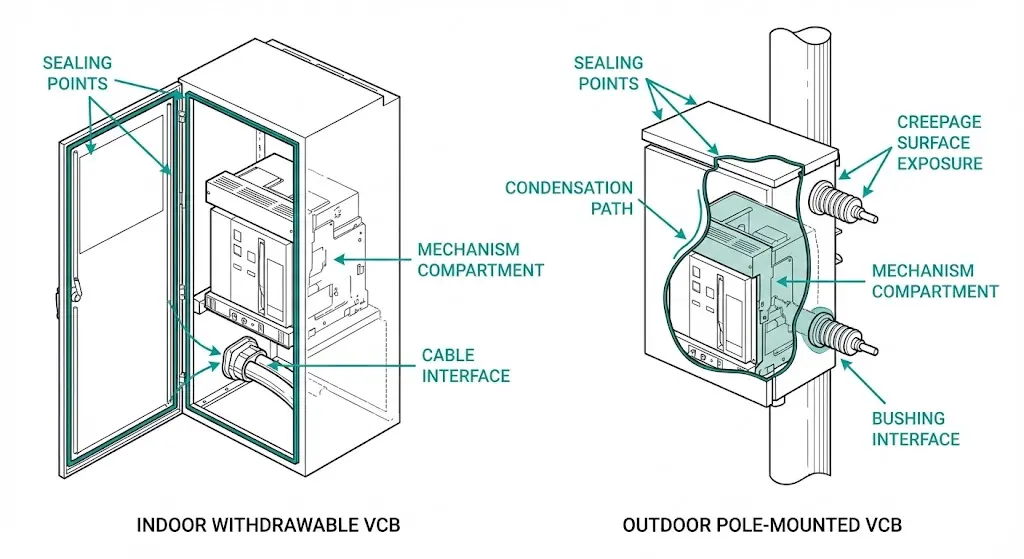 SEALING POINTS

MECHANISM COMPARTMENT

CABLE INTERFACE

INDOOR WITHDRAWABLE VCB

SEALING POINTS

CONDENSATION PATH

CREEPAGE SURFACE EXPOSURE

MECHANISM COMPARTMENT

BUSHING INTERFACE

OUTDOOR POLE-MOUNTED VCB