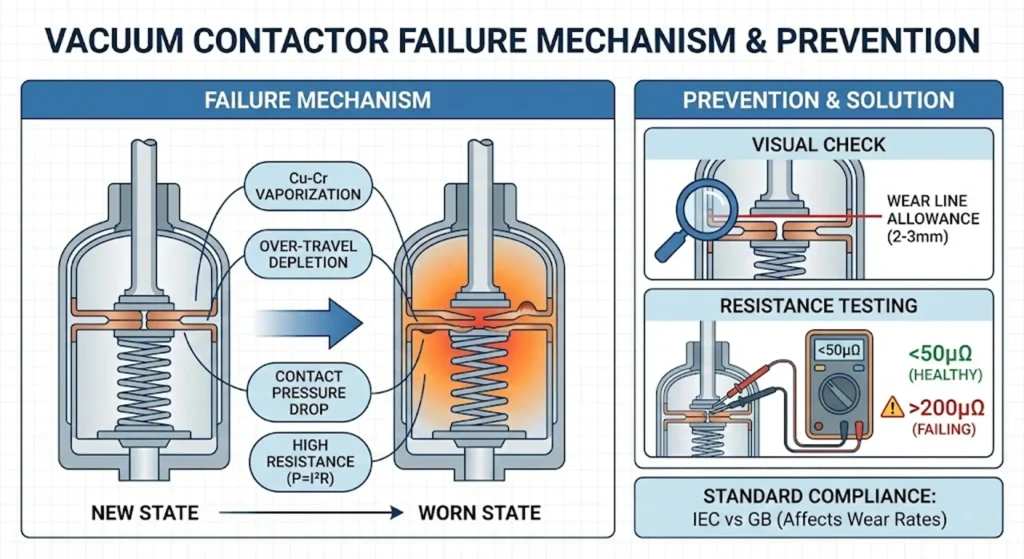 VACUUM CONTACTOR FAILURE MECHANISM & PREVENTION

FAILURE MECHANISM

Cu-Cr VAPORIZATION

OVER-TRAVEL DEPLETION

CONTACT PRESSURE DROP

HIGH RESISTANCE ($P=I^2R$)

NEW STATE

WORN STATE

PREVENTION & SOLUTION

VISUAL CHECK

WEAR LINE ALLOWANCE (2-3mm)

RESISTANCE TESTING

<50μΩ

<50μΩ (HEALTHY)

>200μΩ (FAILING)

STANDARD COMPLIANCE:
IEC vs GB (Affects Wear Rates)