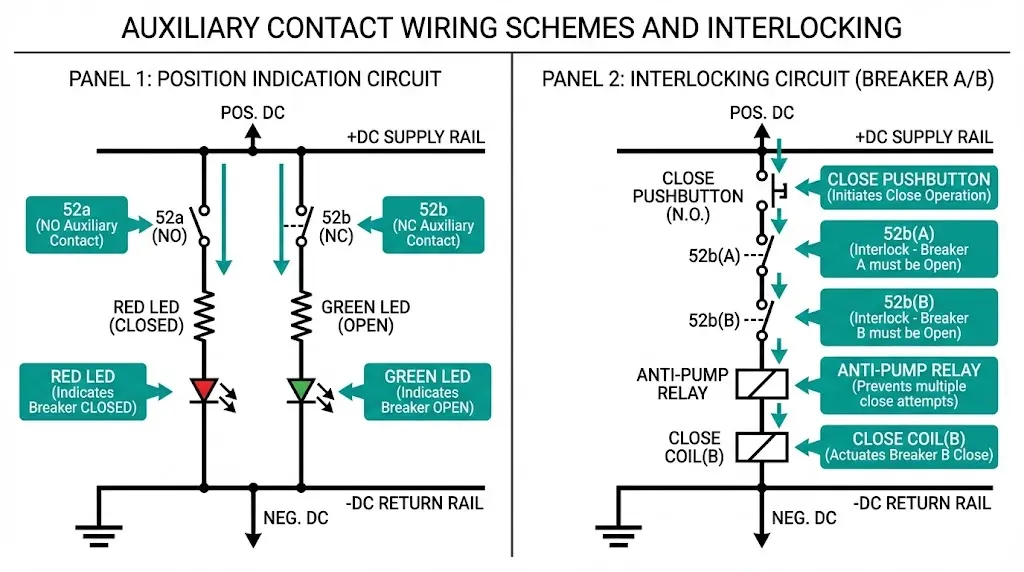 AUXILIARY CONTACT WIRING SCHEMES AND INTERLOCKING

PANEL 1: POSITION INDICATION CIRCUIT

POS. DC

+DC SUPPLY RAIL

52a
(NO Auxiliary Contact)

52a
(NO)

52b
(NC)

52b
(NC Auxiliary Contact)

RED LED
(CLOSED)

GREEN LED
(OPEN)

RED LED
(Indicates Breaker CLOSED)

GREEN LED
(Indicates Breaker OPEN)

-DC RETURN RAIL

NEG. DC

PANEL 2: INTERLOCKING CIRCUIT (BREAKER A/B)

POS. DC

+DC SUPPLY RAIL

CLOSE
PUSHBUTTON
(N.O.)

CLOSE PUSHBUTTON
(Initiates Close Operation)

52b(A)

52b(A)
(Interlock - Breaker A must be Open)

52b(B)

52b(B)
(Interlock - Breaker B must be Open)

ANTI-PUMP
RELAY

ANTI-PUMP RELAY
(Prevents multiple close attempts)

CLOSE
COIL(B)

CLOSE COIL(B)
(Actuates Breaker B Close)

-DC RETURN RAIL

NEG. DC