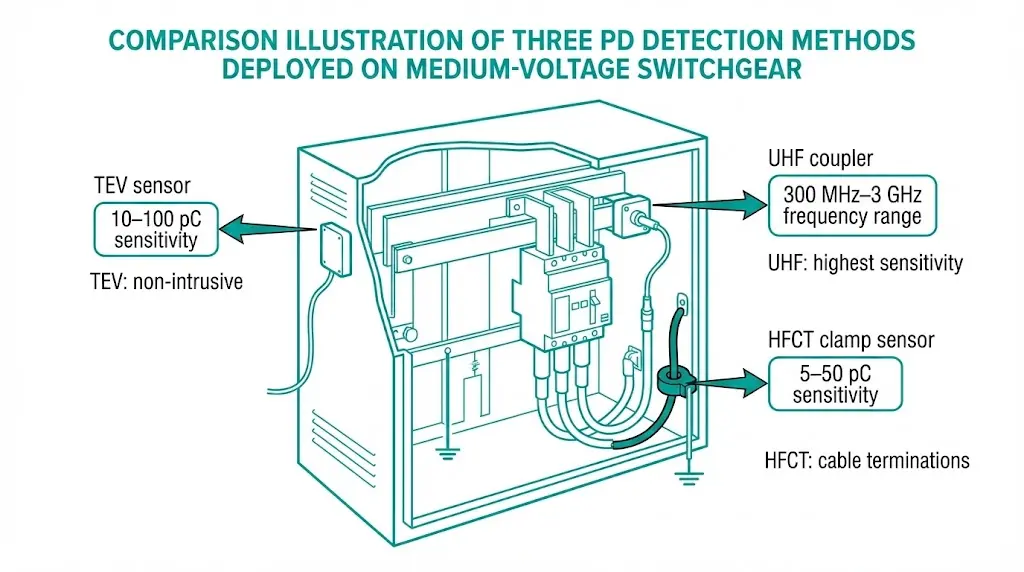 COMPARISON ILLUSTRATION OF THREE PD DETECTION METHODS DEPLOYED ON MEDIUM-VOLTAGE SWITCHGEAR

TEV sensor

10–100 pC sensitivity

TEV: non-intrusive

UHF coupler

300 MHz–3 GHz frequency range

UHF: highest sensitivity

HFCT clamp sensor

5–50 pC sensitivity

HFCT: cable terminations