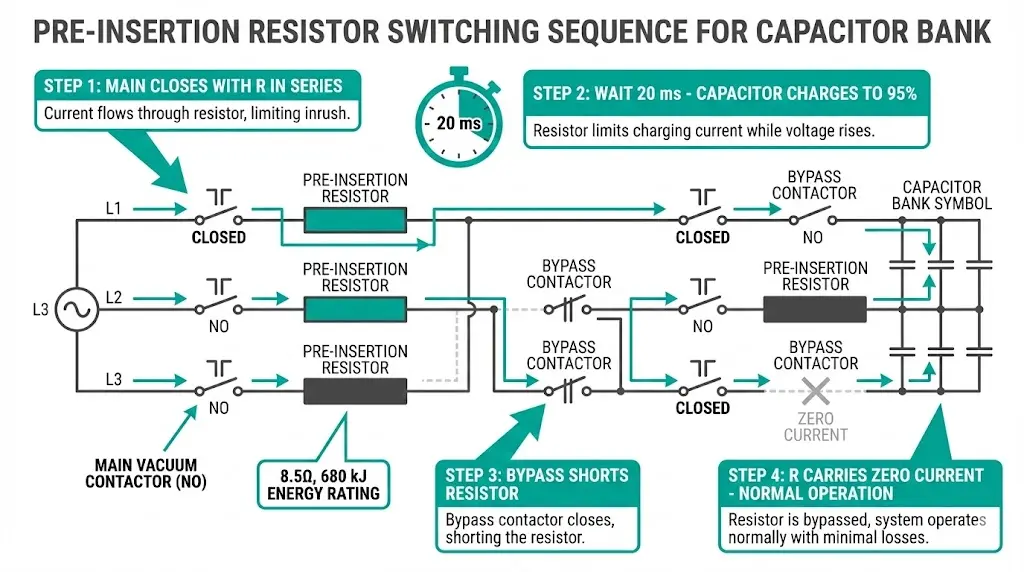 PRE-INSERTION RESISTOR SWITCHING SEQUENCE FOR CAPACITOR BANK

STEP 1: MAIN CLOSES WITH R IN SERIES
Current flows through resistor, limiting inrush.

20 ms

STEP 2: WAIT 20 ms - CAPACITOR CHARGES TO 95%
Resistor limits charging current while voltage rises.

L1
CLOSED
PRE-INSERTION RESISTOR
CLOSED
BYPASS CONTACTOR
NO
CAPACITOR BANK SYMBOL

L3
L2
NO
PRE-INSERTION RESISTOR
BYPASS CONTACTOR
NO
PRE-INSERTION RESISTOR

L3
NO
PRE-INSERTION RESISTOR
BYPASS CONTACTOR
CLOSED
BYPASS CONTACTOR
ZERO CURRENT

MAIN VACUUM CONTACTOR (NO)

8.5Ω, 680 kJ ENERGY RATING

STEP 3: BYPASS SHORTS RESISTOR
Bypass contactor closes, shorting the resistor.

STEP 4: R CARRIES ZERO CURRENT - NORMAL OPERATION
Resistor is bypassed, system operates normally with minimal losses.