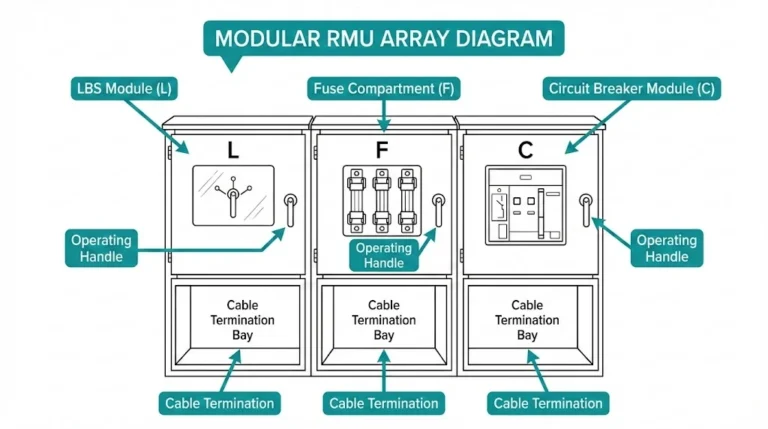 MODULAR RMU ARRAY DIAGRAM

LBS Module (L)

Fuse Compartment (F)

Circuit Breaker Module (C)

L

F

C

Operating Handle

Operating Handle

Operating Handle

Cable Termination Bay

Cable Termination Bay

Cable Termination Bay

Cable Termination

Cable Termination

Cable Termination