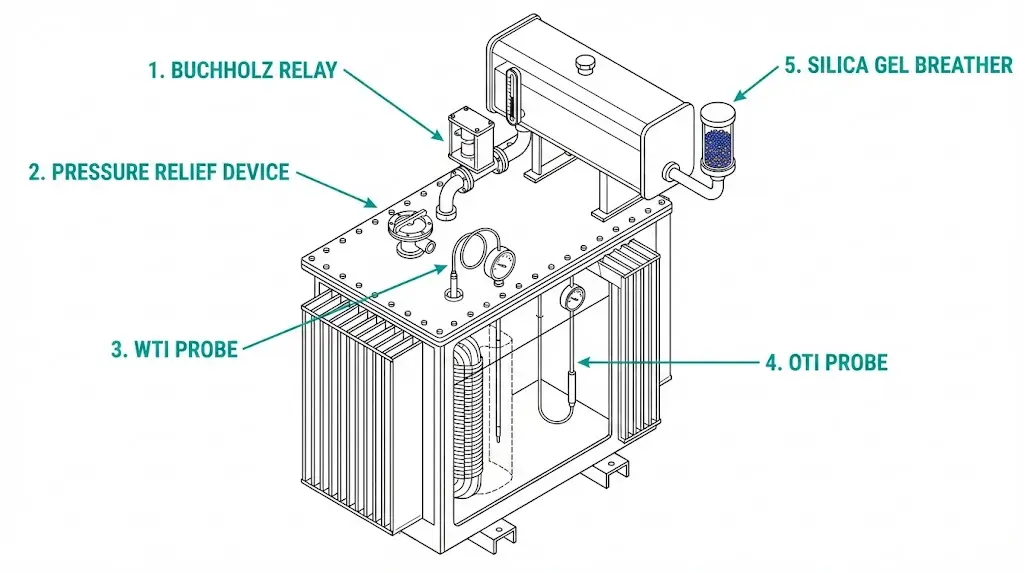 1. BUCHHOLZ RELAY

5. SILICA GEL BREATHER

2. PRESSURE RELIEF DEVICE

3. WTI PROBE

4. OTI PROBE