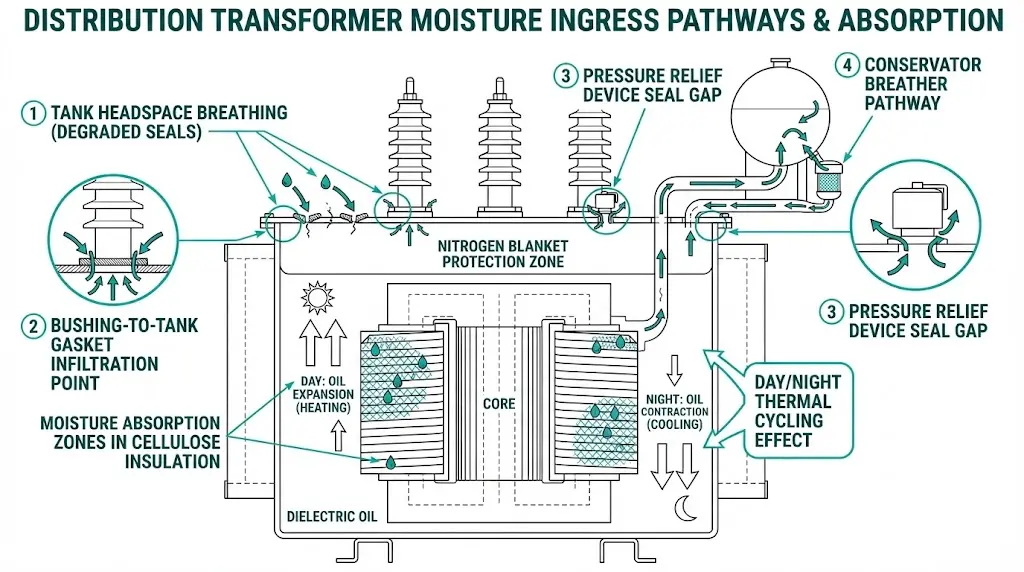 DISTRIBUTION TRANSFORMER MOISTURE INGRESS PATHWAYS & ABSORPTION

1 TANK HEADSPACE BREATHING (DEGRADED SEALS)

3 PRESSURE RELIEF DEVICE SEAL GAP

4 CONSERVATOR BREATHER PATHWAY

NITROGEN BLANKET PROTECTION ZONE

2 BUSHING-TO-TANK GASKET INFILTRATION POINT

3 PRESSURE RELIEF DEVICE SEAL GAP

DAY: OIL EXPANSION (HEATING)

CORE

NIGHT: OIL CONTRACTION (COOLING)

DAY/NIGHT THERMAL CYCLING EFFECT

MOISTURE ABSORPTION ZONES IN CELLULOSE INSULATION

DIELECTRIC OIL