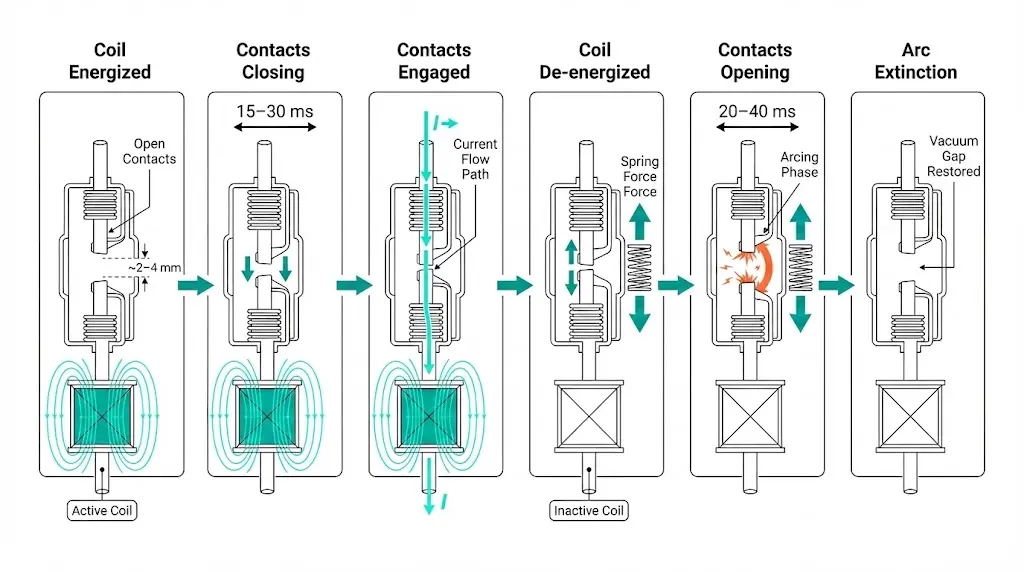 Coil Energized

Open Contacts

~2–4 mm

Active Coil

Contacts Closing

15–30 ms

Contacts Engaged

I

Current Flow Path

I

Coil De-energized

Spring Force Force

Inactive Coil

Contacts Opening

20–40 ms

Arcing Phase

Arc Extinction

Vacuum Gap Restored