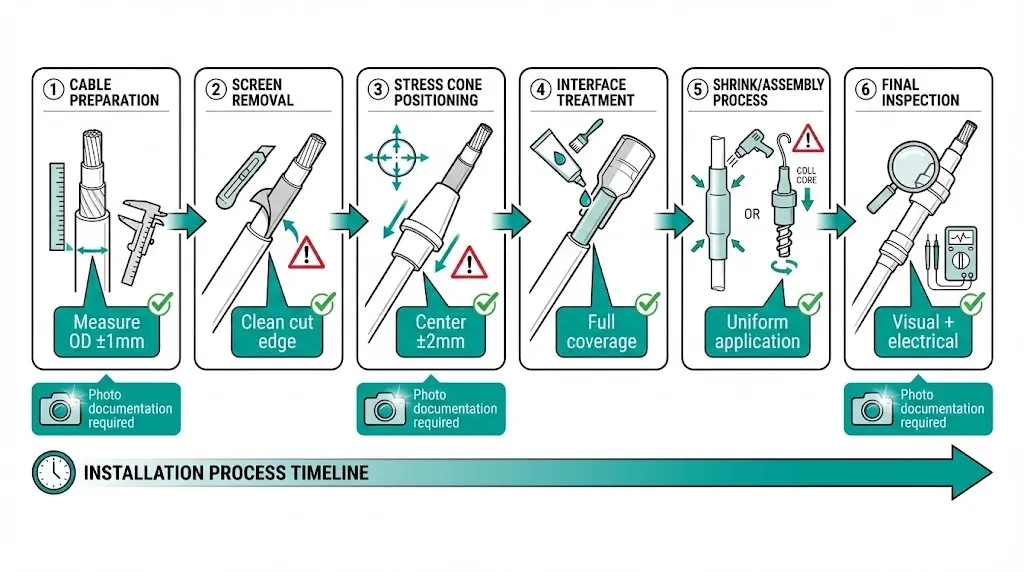 1 CABLE PREPARATION

Measure OD ±1mm

Photo documentation required

2 SCREEN REMOVAL

Clean cut edge

3 STRESS CONE POSITIONING

Center ±2mm

Photo documentation required

4 INTERFACE TREATMENT

Full coverage

5 SHRINK/ASSEMBLY PROCESS

OR

COLL CORE

Uniform application

6 FINAL INSPECTION

Visual + electrical

Photo documentation required

INSTALLATION PROCESS TIMELINE