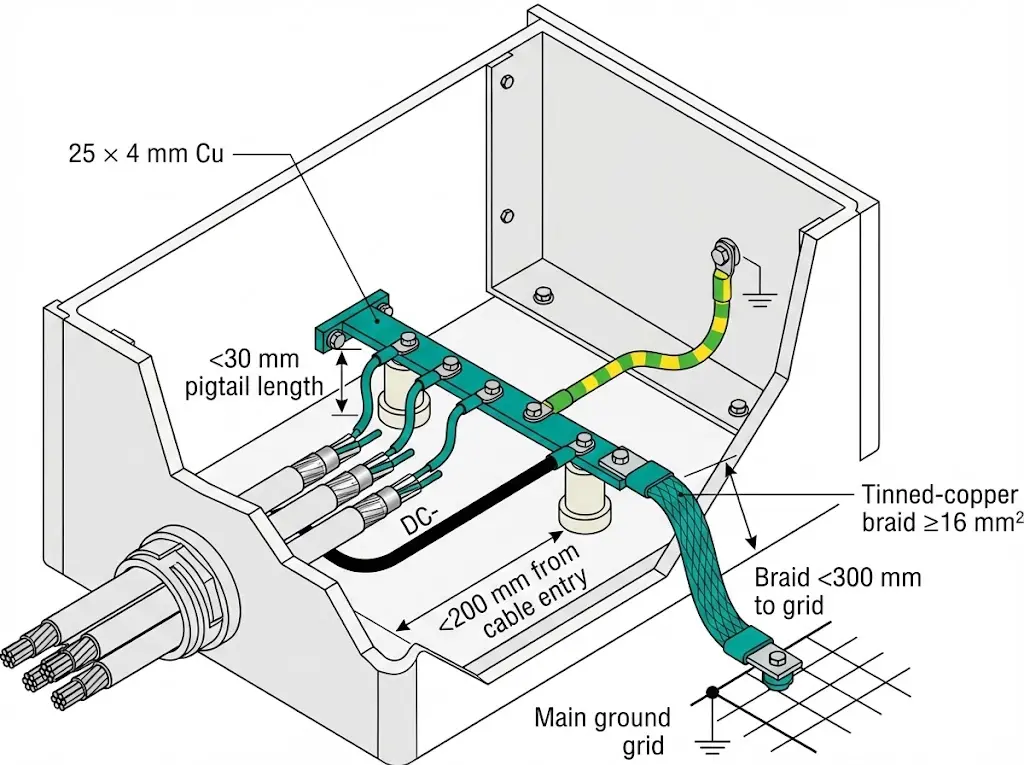 25 × 4 mm Cu

<30 mm pigtail length

DC-

<200 mm from cable entry

Tinned-copper braid ≥16 mm$^2$

Braid <300 mm to grid

Main ground grid