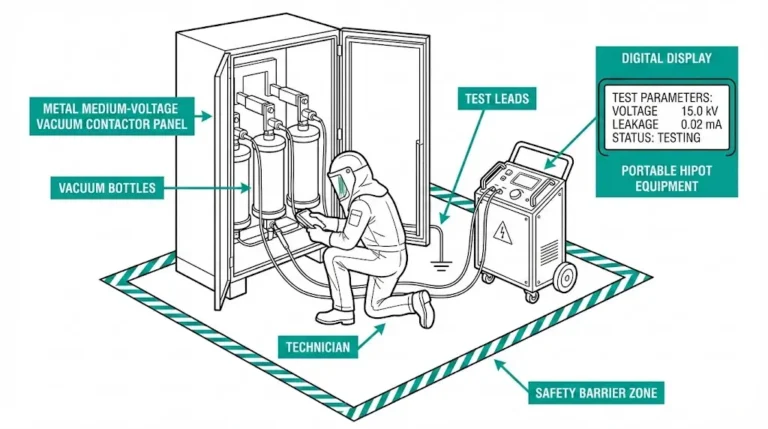 METAL MEDIUM-VOLTAGE VACUUM CONTACTOR PANEL

VACUUM BOTTLES

TEST LEADS

DIGITAL DISPLAY

TEST PARAMETERS:
VOLTAGE 15.0 kV
LEAKAGE 0.02 mA
STATUS: TESTING

PORTABLE HIPOT EQUIPMENT

TECHNICIAN

SAFETY BARRIER ZONE