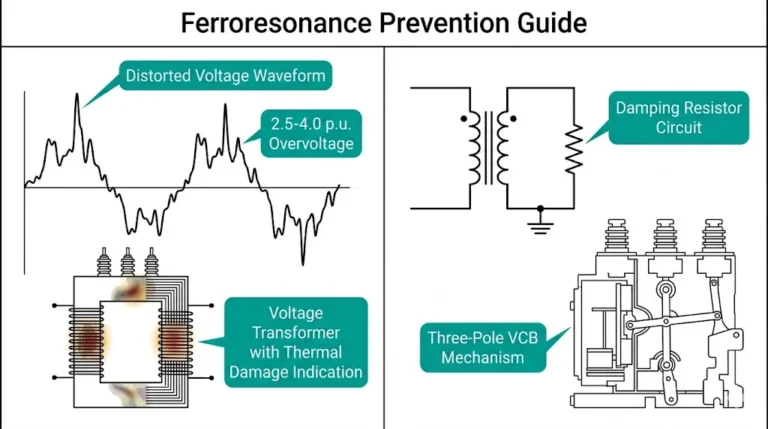 Ferroresonance Prevention Guide

Distorted Voltage Waveform

2.5-4.0 p.u. Overvoltage

Voltage Transformer with Thermal Damage Indication

Damping Resistor Circuit

Three-Pole VCB Mechanism