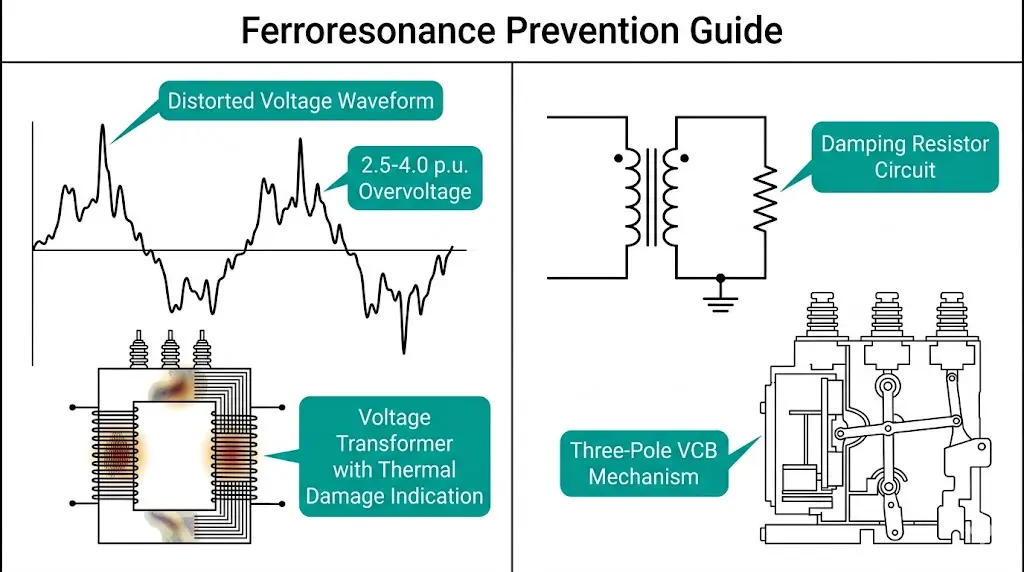 Ferroresonance Prevention Guide

Distorted Voltage Waveform

2.5-4.0 p.u. Overvoltage

Voltage Transformer with Thermal Damage Indication

Damping Resistor Circuit

Three-Pole VCB Mechanism