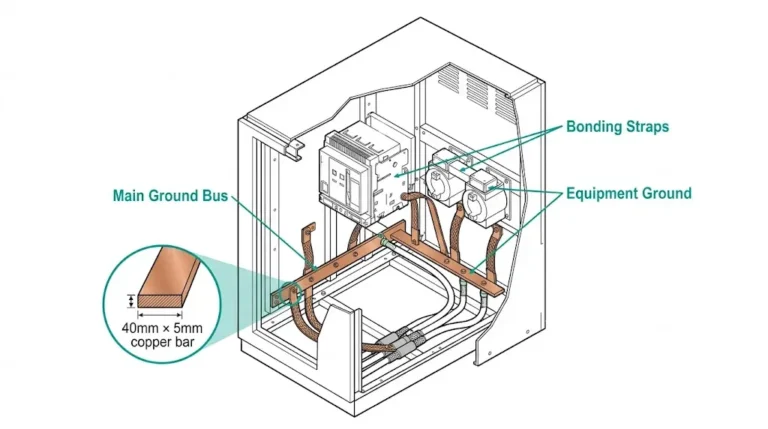 Bonding Straps

Main Ground Bus

Equipment Ground

40mm × 5mm
copper bar