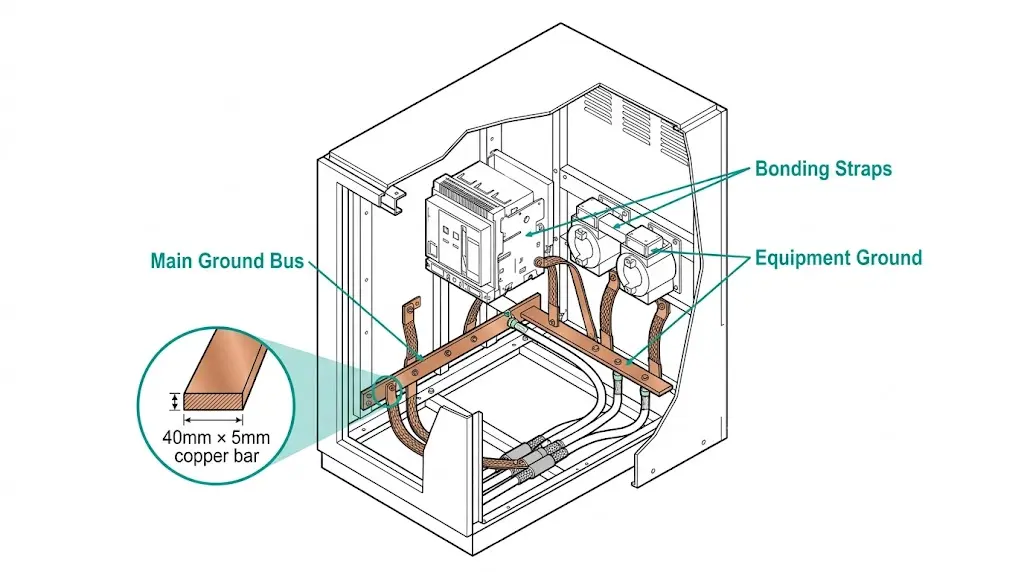 Bonding Straps

Main Ground Bus

Equipment Ground

40mm × 5mm
copper bar