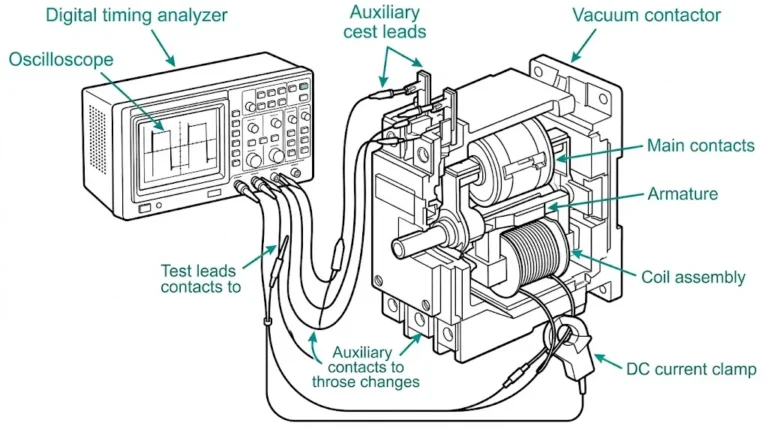 Digital timing analyzer

Oscilloscope

Auxiliary cest leads

Vacuum contactor

Main contacts

Armature

Coil assembly

Test leads contacts to

Auxiliary contacts to throse changes

DC current clamp