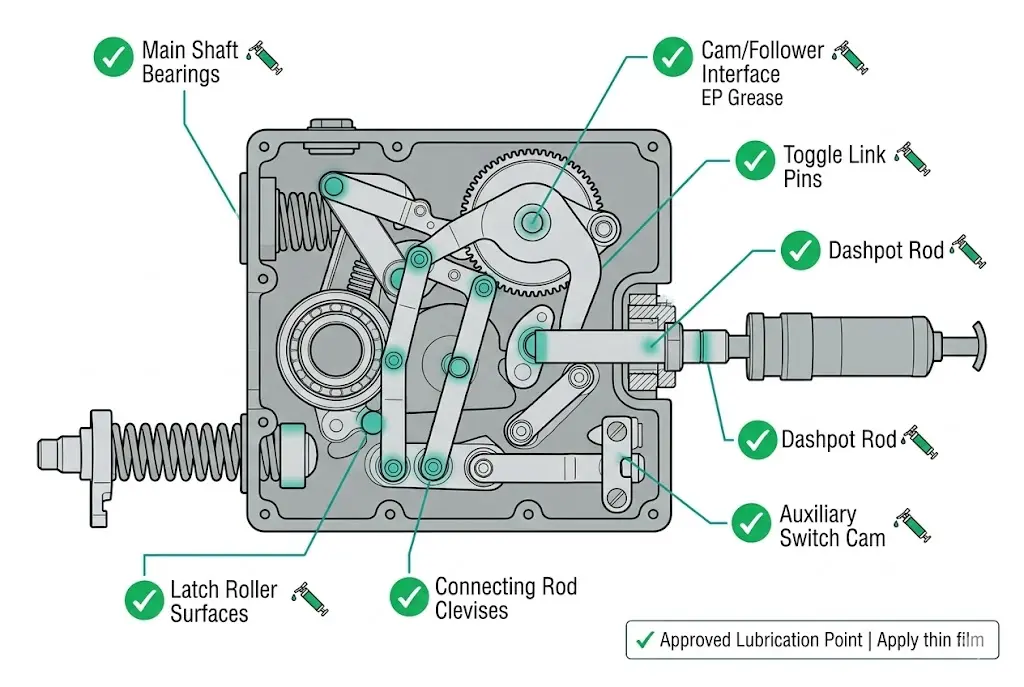 Main Shaft Bearings

Cam/Follower Interface
EP Grease

Toggle Link Pins

Dashpot Rod

Dashpot Rod

Auxiliary Switch Cam

Latch Roller Surfaces

Connecting Rod Clevises

Approved Lubrication Point | Apply thin film