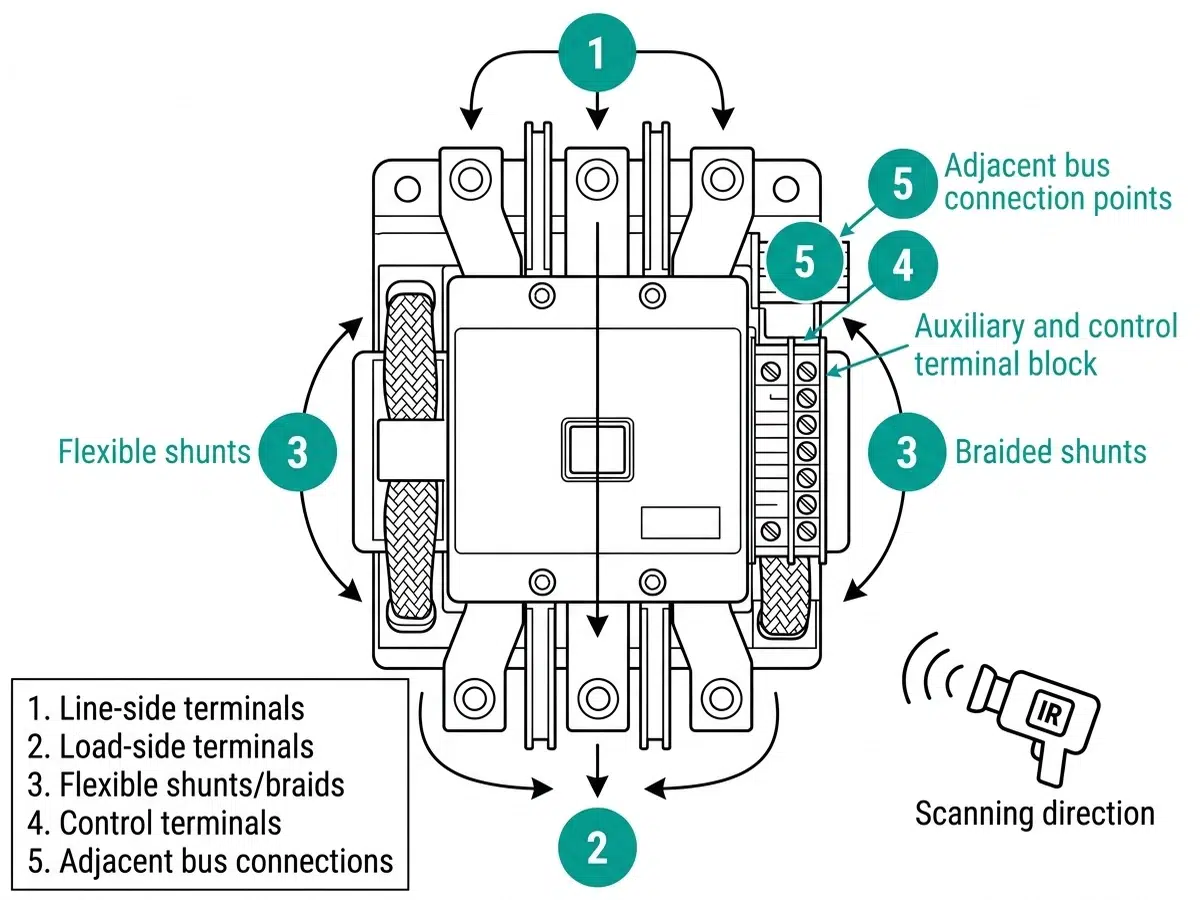 1

5 Adjacent bus connection points

5

4

Auxiliary and control terminal block

Flexible shunts 3

3 Braided shunts

IR

Scanning direction

1. Line-side terminals
2. Load-side terminals
3. Flexible shunts/braids
4. Control terminals
5. Adjacent bus connections

2