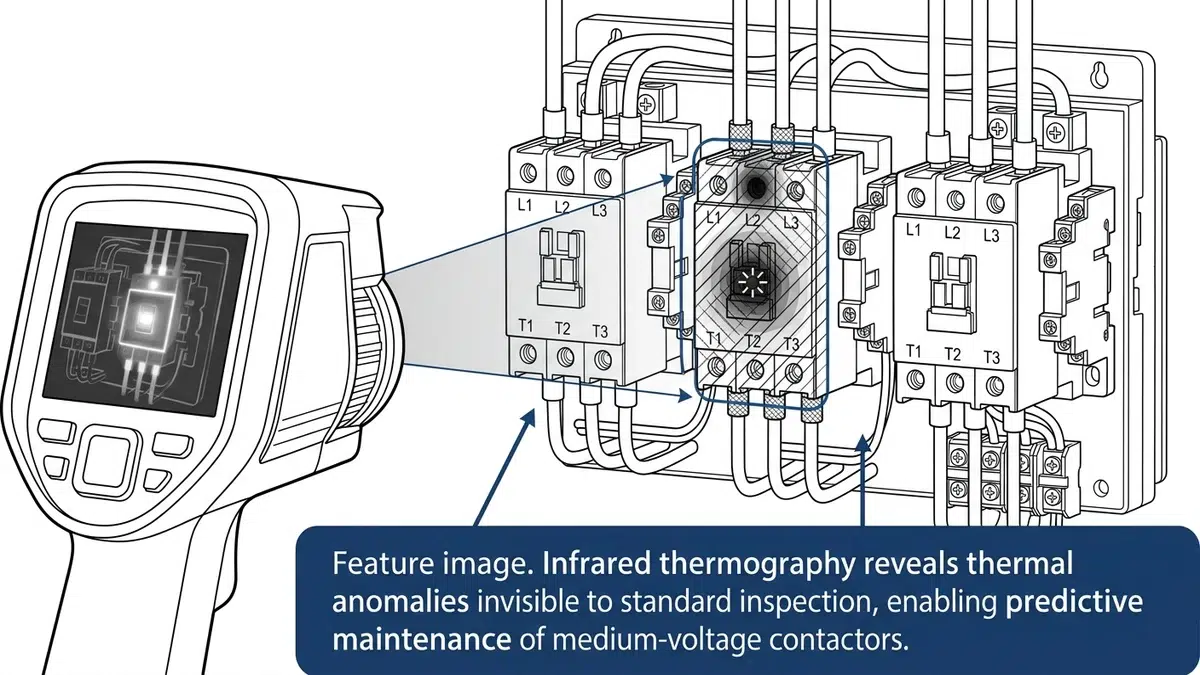 L1 L2 L3
T1 T2 T3
L1 L2 L3
T1 T2 T3
L1 L2 L3
T1 T2 T3

Feature image. Infrared thermography reveals thermal anomalies invisible to standard inspection, enabling predictive maintenance of medium-voltage contactors.